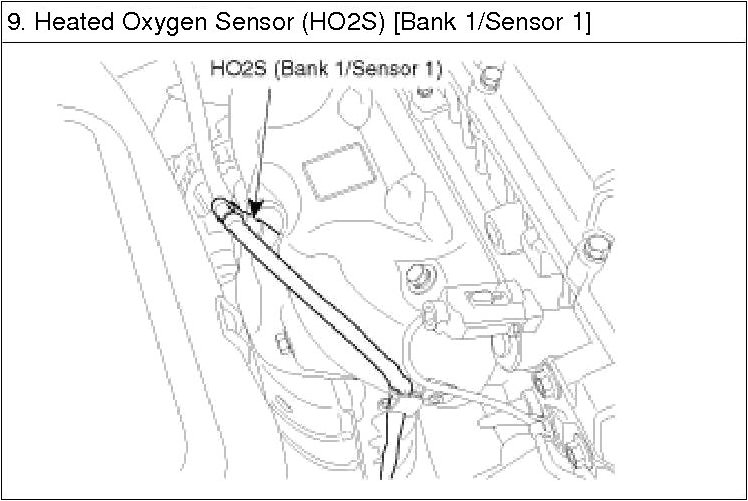 9. Heated Oxygen Sensor (HO2S) [Bank 1/Sensor 1]

HO2S (Bank 1/Sensor 1)