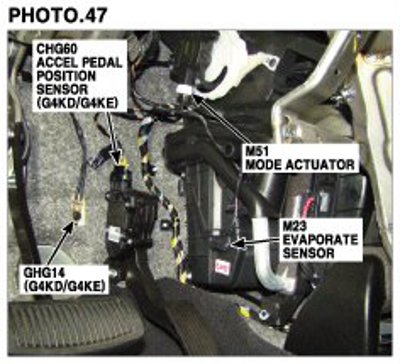 PHOTO.47

CHG60
ACCEL PEDAL
POSITION
SENSOR
(G4KD/G4KE)

M51
MODE ACTUATOR

M23
EVAPORATE
SENSOR

GHG14
(G4KD/G4KE)