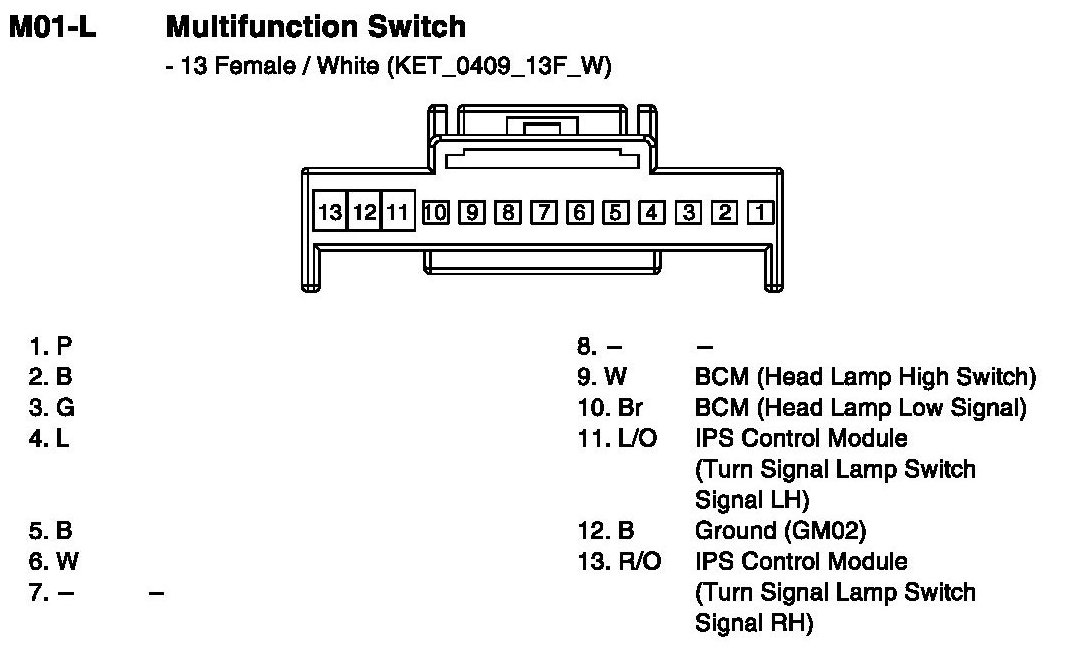 M01-L Multifunction Switch

- 13 Female / White (KET_0409_13F_W)

13 12 11 10 9 8 7 6 5 4 3 2 1

1. P
2. B
3. G
4. L

5. B
6. W
7. – –

8. – –
9. W BCM (Head Lamp High Switch)
10. Br BCM (Head Lamp Low Signal)
11. L/O IPS Control Module (Turn Signal Lamp Switch Signal LH)
12. B Ground (GM02)
13. R/O IPS Control Module (Turn Signal Lamp Switch Signal RH)