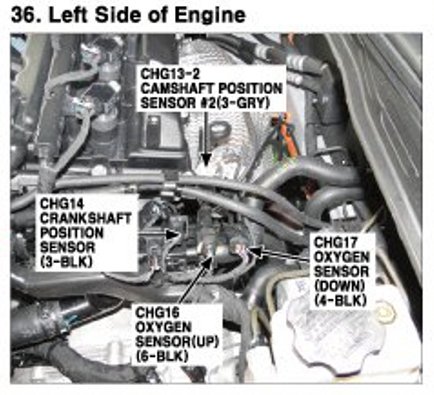 36. Left Side of Engine

CHG13-2
CAMSHAFT POSITION
SENSOR #2(3-GRY)

CHG14
CRANKSHAFT
POSITION
SENSOR
(3-BLK)

CHG17
OXYGEN
SENSOR
(DOWN)
(4-BLK)

CHG16
OXYGEN
SENSOR(UP)
(6-BLK)