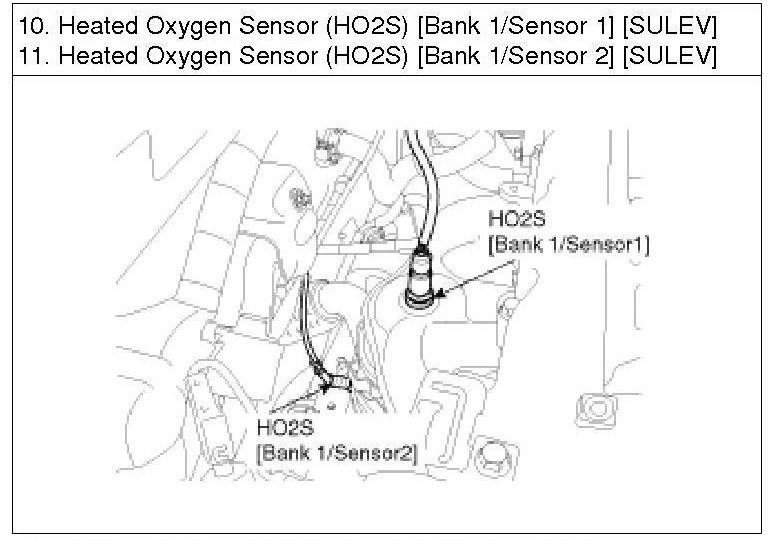 10. Heated Oxygen Sensor (HO2S) [Bank 1/Sensor 1] [SULEV]
11. Heated Oxygen Sensor (HO2S) [Bank 1/Sensor 2] [SULEV]

HO2S
[Bank 1/Sensor1]

HO2S
[Bank 1/Sensor2]