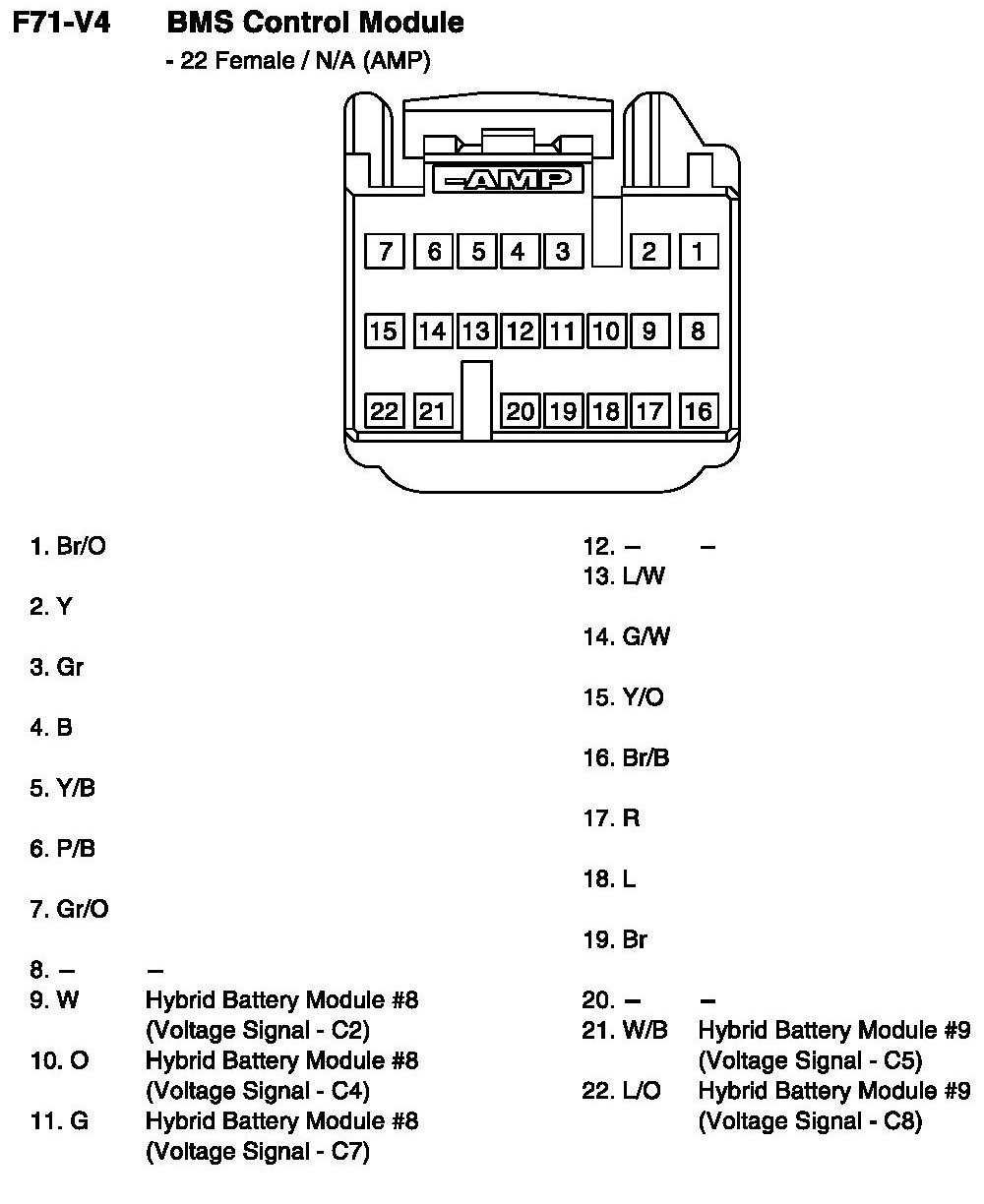 F71-V4 BMS Control Module

- 22 Female / N/A (AMP)

AMP

7 6 5 4 3 2 1

15 14 13 12 11 10 9 8

22 21 20 19 18 17 16

1. Br/O

2. Y

3. Gr

4. B

5. Y/B

6. P/B

7. Gr/O

8. – –
9. W Hybrid Battery Module #8 (Voltage Signal - C2)
10. O Hybrid Battery Module #8 (Voltage Signal - C4)
11. G Hybrid Battery Module #8 (Voltage Signal - C7)

12. – –
13. L/W

14. G/W

15. Y/O

16. Br/B

17. R

18. L

19. Br

20. – –
21. W/B Hybrid Battery Module #9 (Voltage Signal - C5)
22. L/O Hybrid Battery Module #9 (Voltage Signal - C8)