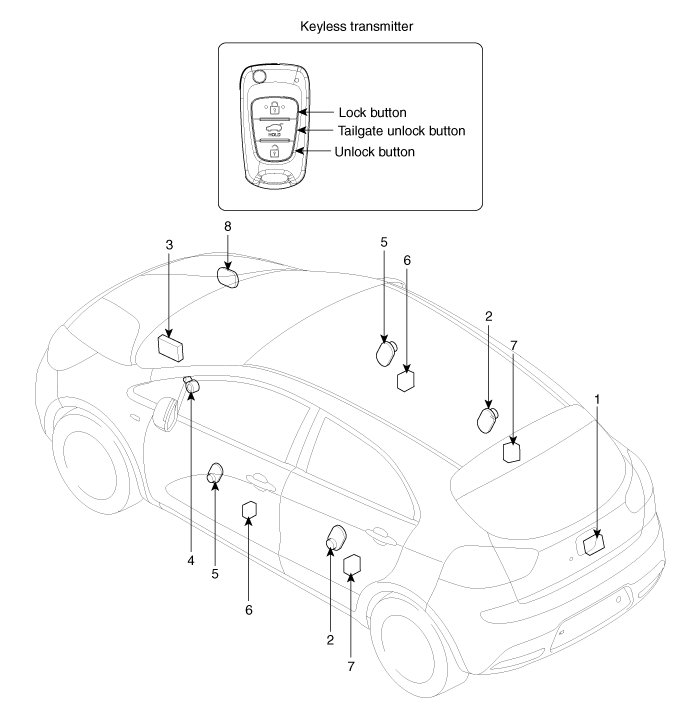 Keyless transmitter

HOLD

Lock button
Tailgate unlock button
Unlock button

8
3
5
6
2
7
1
4
5
6
2
7