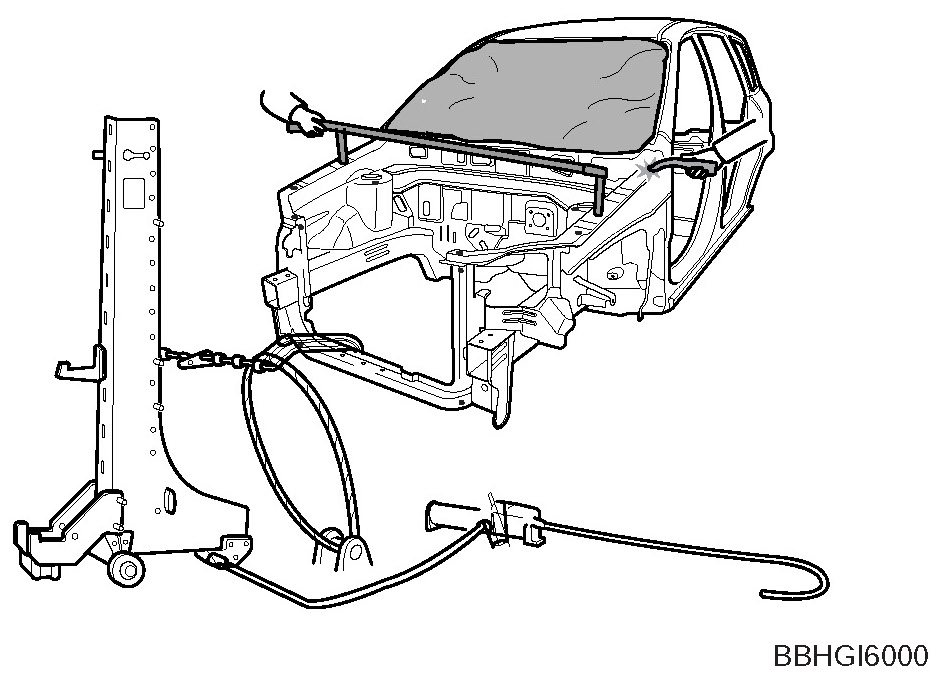 BBHGI6000