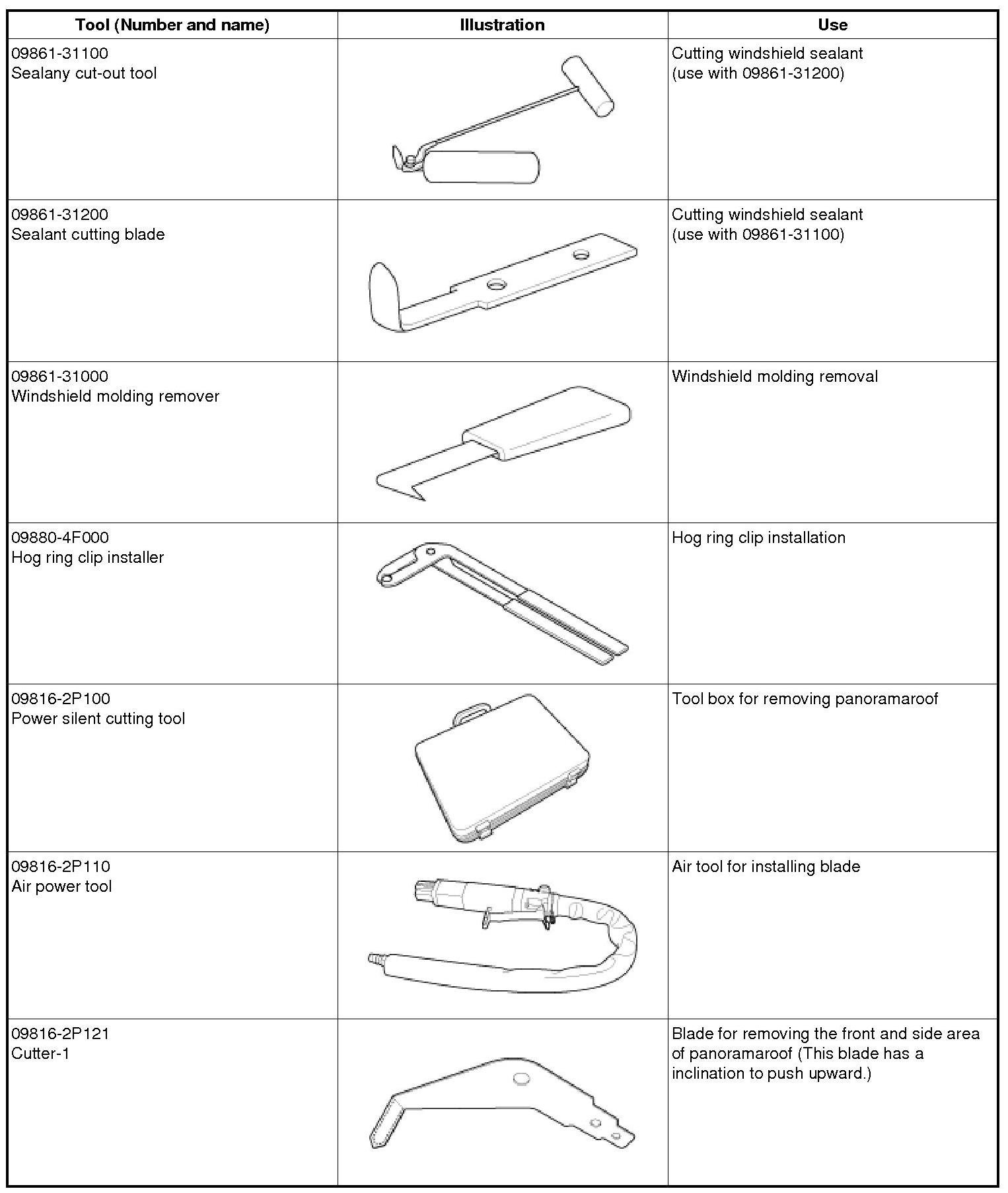 | Tool (Number and name) | Illustration | Use |
|---|---|---|
| 09861-31100 Sealany cut-out tool | | Cutting windshield sealant (use with 09861-31200) |
| 09861-31200 Sealant cutting blade | | Cutting windshield sealant (use with 09861-31100) |
| 09861-31000 Windshield molding remover | | Windshield molding removal |
| 09880-4F000 Hog ring clip installer | | Hog ring clip installation |
| 09816-2P100 Power silent cutting tool | | Tool box for removing panoramaroof |
| 09816-2P110 Air power tool | | Air tool for installing blade |
| 09816-2P121 Cutter-1 | | Blade for removing the front and side area of panoramaroof (This blade has a inclination to push upward.) |