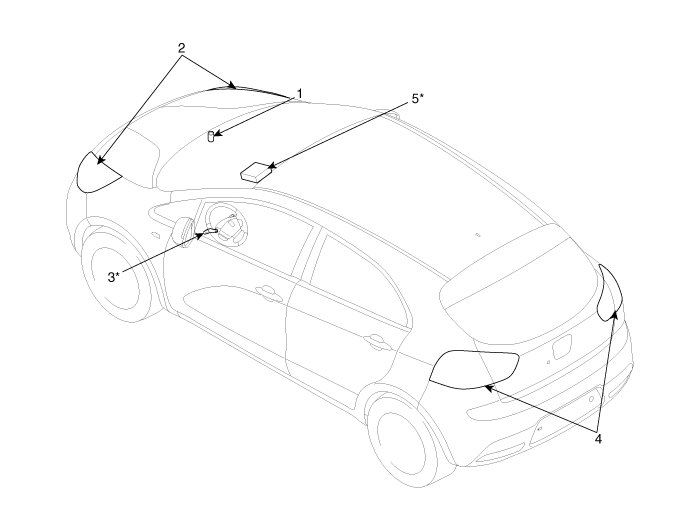 2
1
5*
3*
4