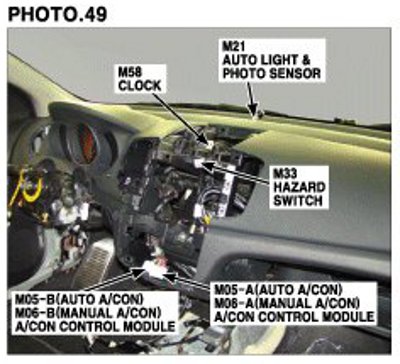 PHOTO.49

M21
AUTO LIGHT &
PHOTO SENSOR

M58
CLOCK

M33
HAZARD
SWITCH

M05-B(AUTO A/CON)
M06-B(MANUAL A/CON)
A/CON CONTROL MODULE

M05-A(AUTO A/CON)
M06-A(MANUAL A/CON)
A/CON CONTROL MODULE