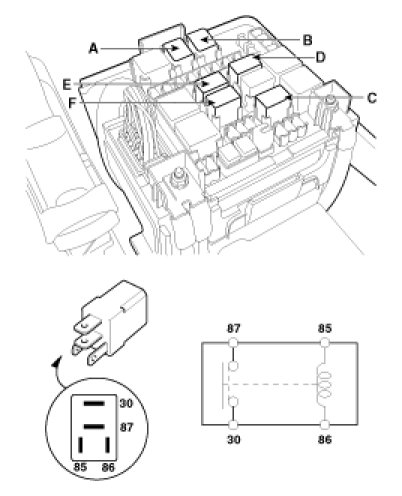 A
B
D
E
F
C

30
87
85
86

87
85
30
86