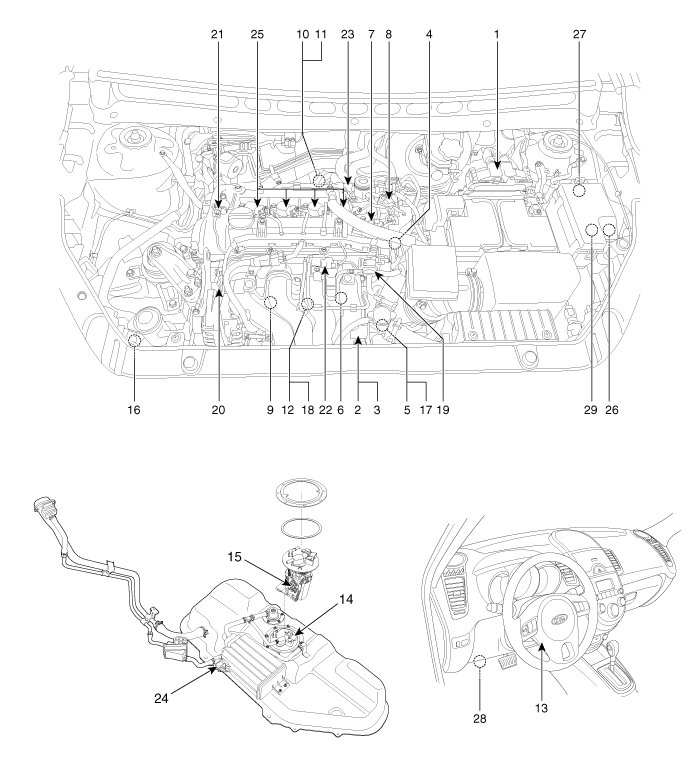 21 25 10 11 23 7 8 4 1 27

16 20 9 12 18 22 6 2 3 5 17 19 29 26

15
14
24

28 13