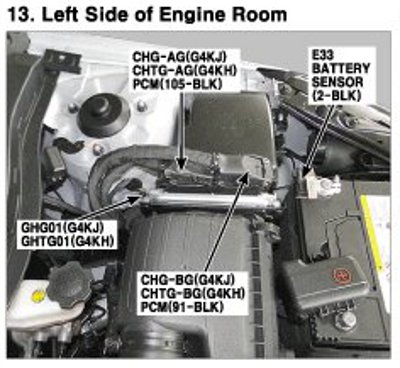 13. Left Side of Engine Room

CHG-AG(G4KJ)
CHTG-AG(G4KH)
PCM(105-BLK)

E33
BATTERY
SENSOR
(2-BLK)

GHG01(G4KJ)
GHTG01(G4KH)

CHG-BG(G4KJ)
CHTG-BG(G4KH)
PCM(91-BLK)