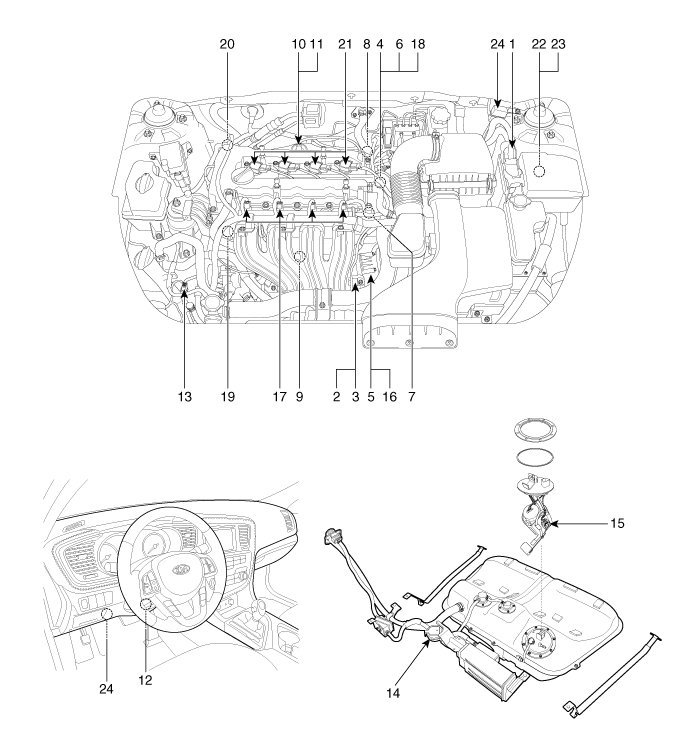 20 10 11 21 8 4 6 18 24 1 22 23

13 19 17 9 2 3 5 16 7

15

24 12 14