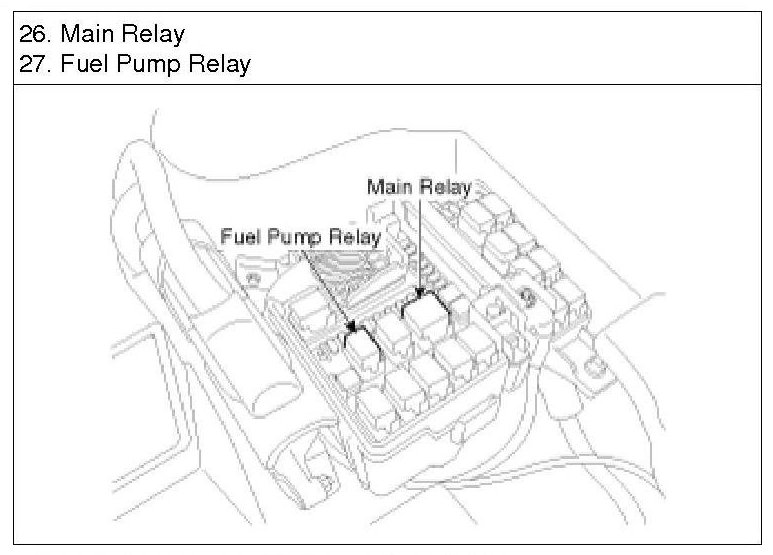 26. Main Relay
27. Fuel Pump Relay

Main Relay
Fuel Pump Relay