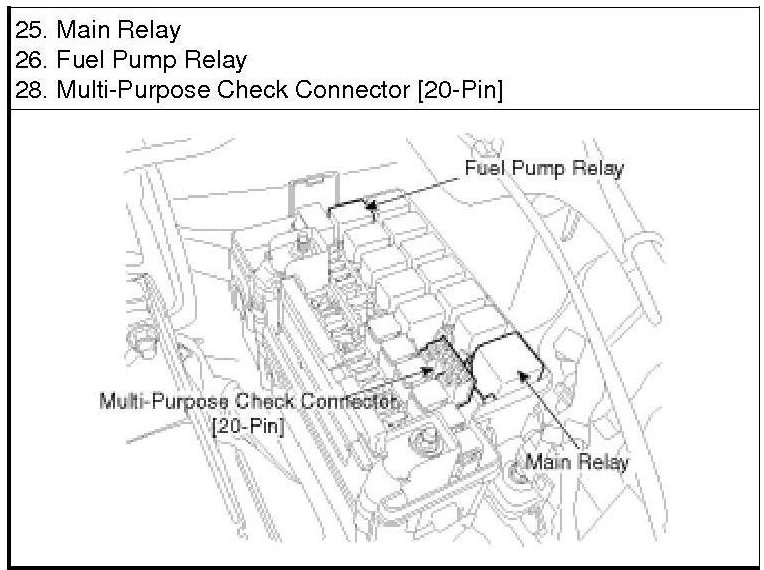 25. Main Relay
26. Fuel Pump Relay
28. Multi-Purpose Check Connector [20-Pin]

Fuel Pump Relay

Multi-Purpose Check Connector [20-Pin]

Main Relay