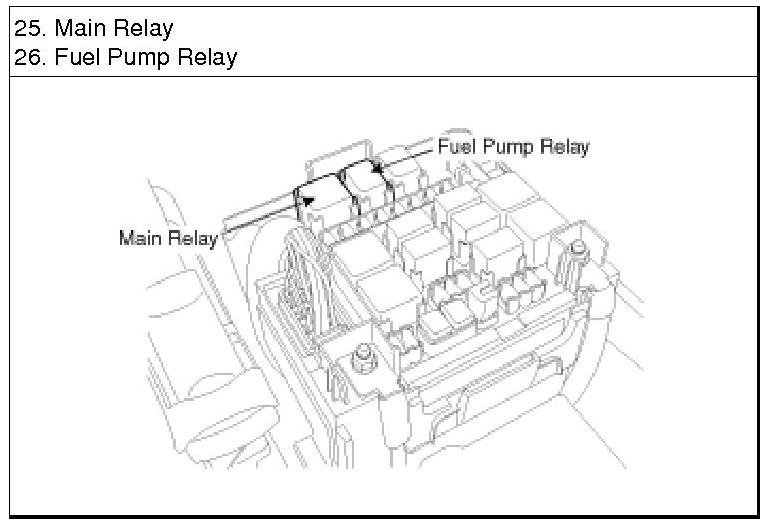 25. Main Relay
26. Fuel Pump Relay

Fuel Pump Relay
Main Relay