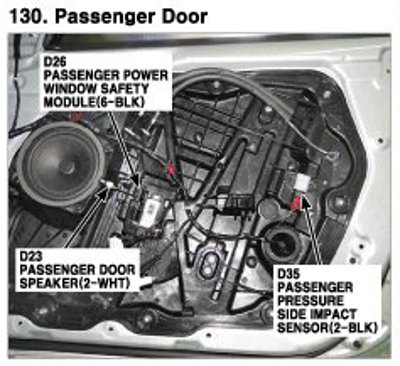 130. Passenger Door

D26
PASSENGER POWER WINDOW SAFETY MODULE(6-BLK)

D23
PASSENGER DOOR SPEAKER(2-WHT)

D35
PASSENGER PRESSURE SIDE IMPACT SENSOR(2-BLK)