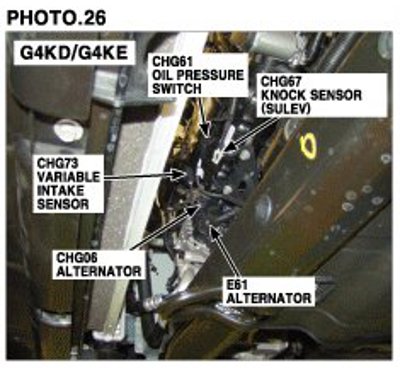 PHOTO.26

G4KD/G4KE

CHG61
OIL PRESSURE
SWITCH

CHG67
KNOCK SENSOR
(SULEV)

CHG73
VARIABLE
INTAKE
SENSOR

CHG06
ALTERNATOR

E61
ALTERNATOR