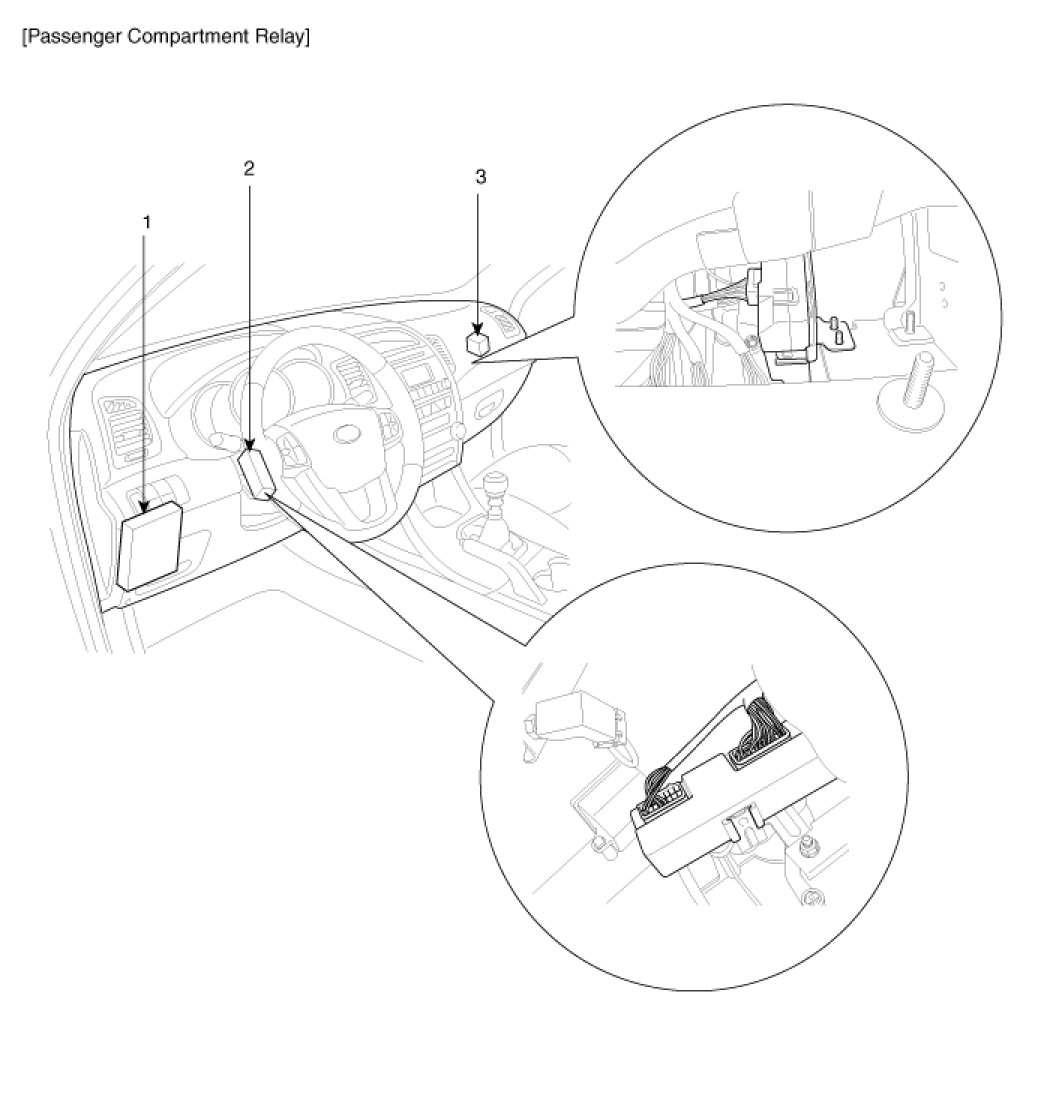 [Passenger Compartment Relay]

1

2

3