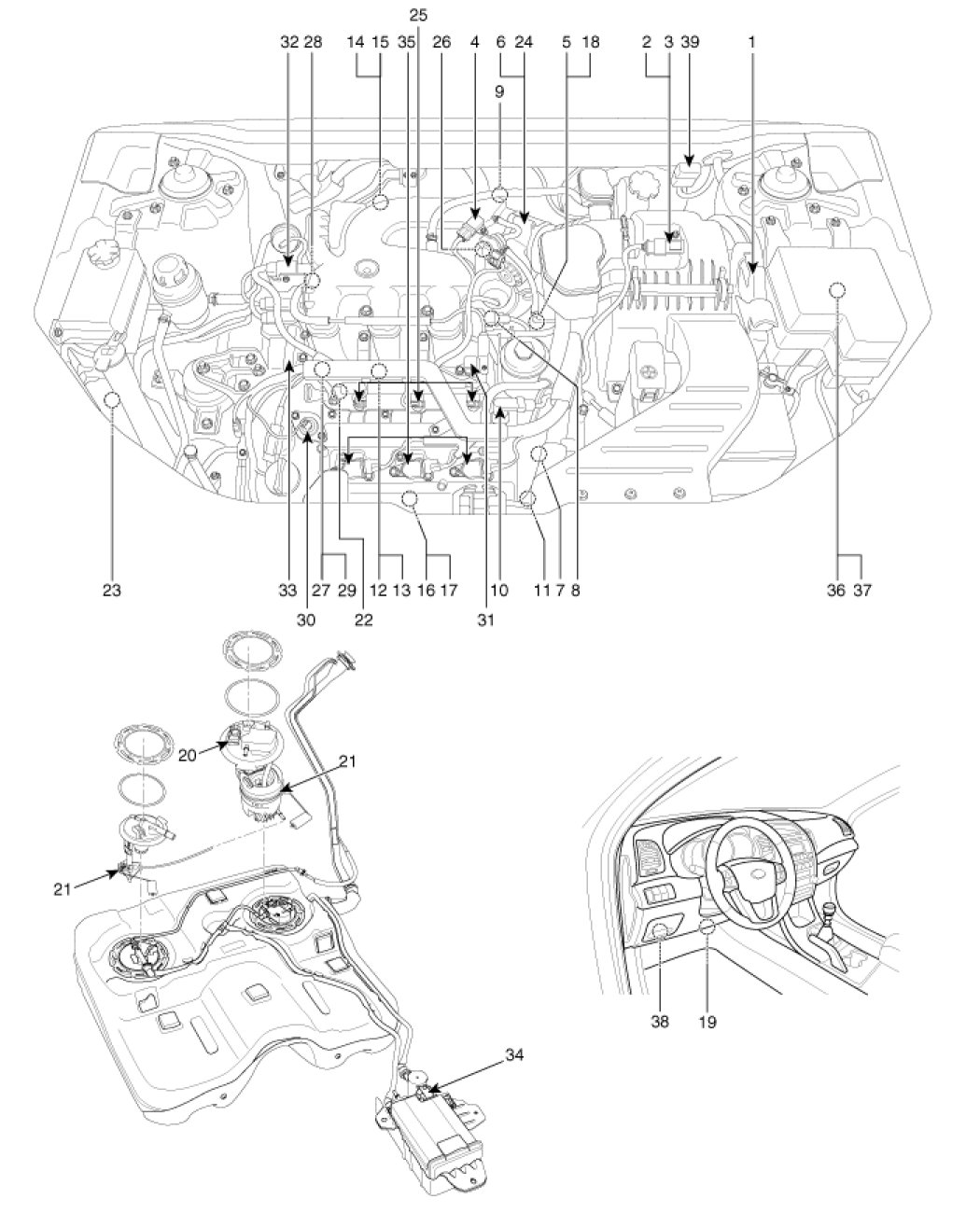 25
32 28 14 15 35 26 4 6 24 5 18 2 3 39 1
9
23 33 27 29 12 13 16 17 10 11 7 8 36 37
30 22 31
20
21
21
34
38 19