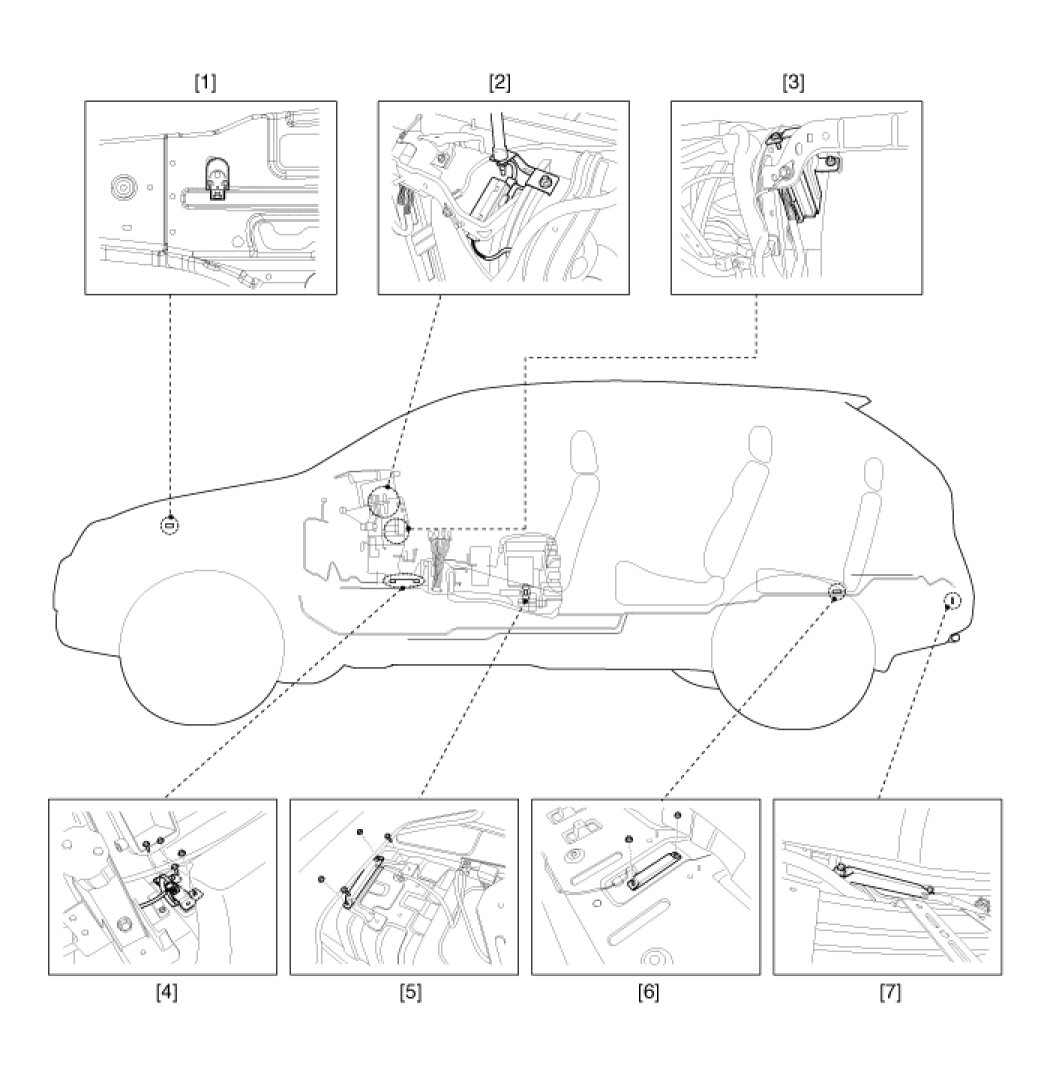 [1]

[2]

[3]

[4]

[5]

[6]

[7]