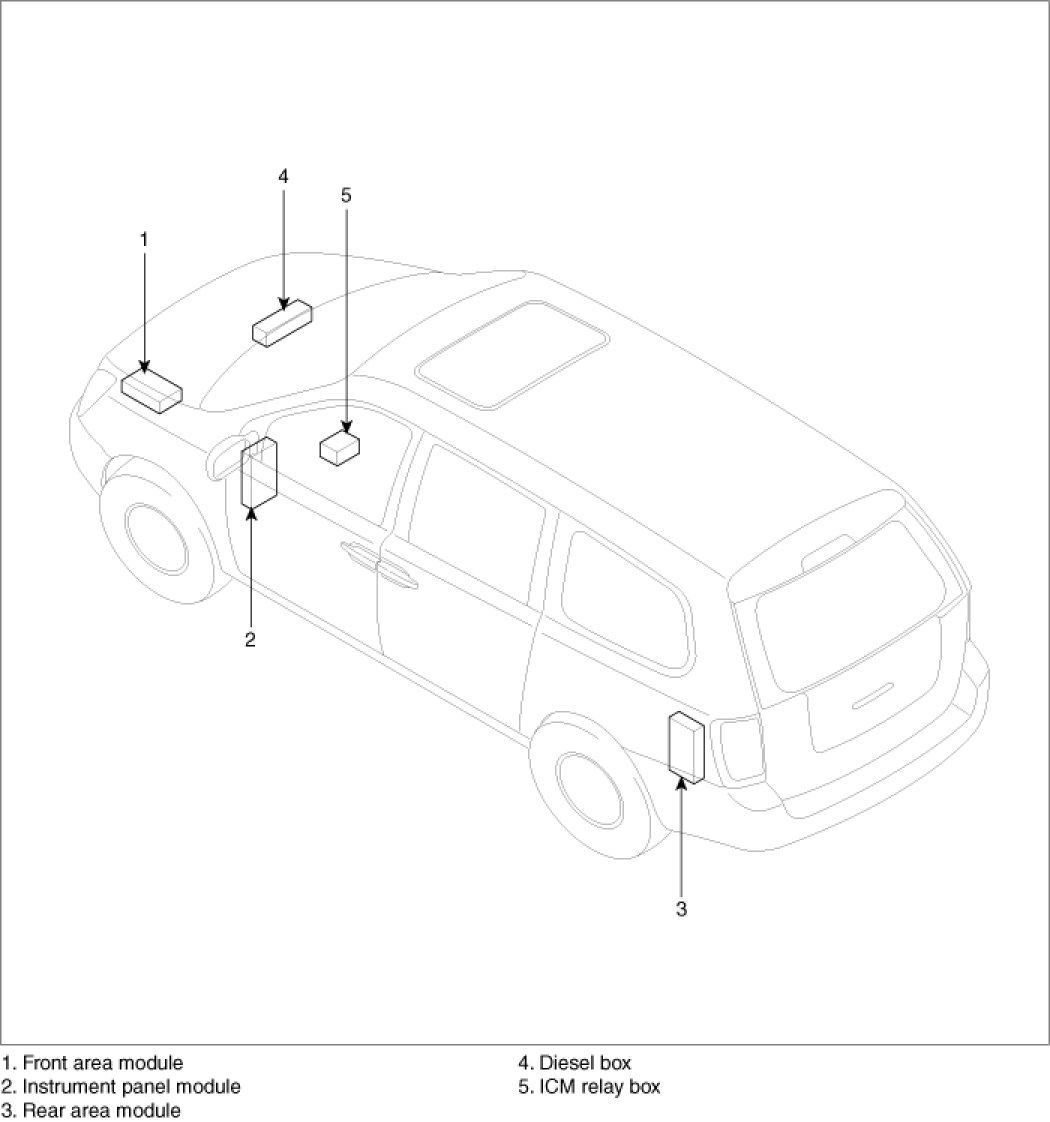 4
5
1
2
3

1. Front area module
2. Instrument panel module
3. Rear area module

4. Diesel box
5. ICM relay box