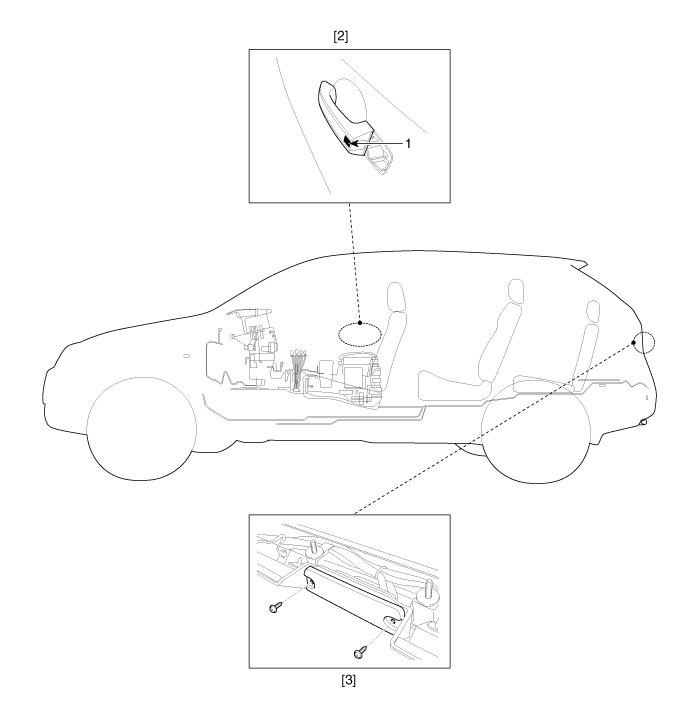 [2]

1

[3]