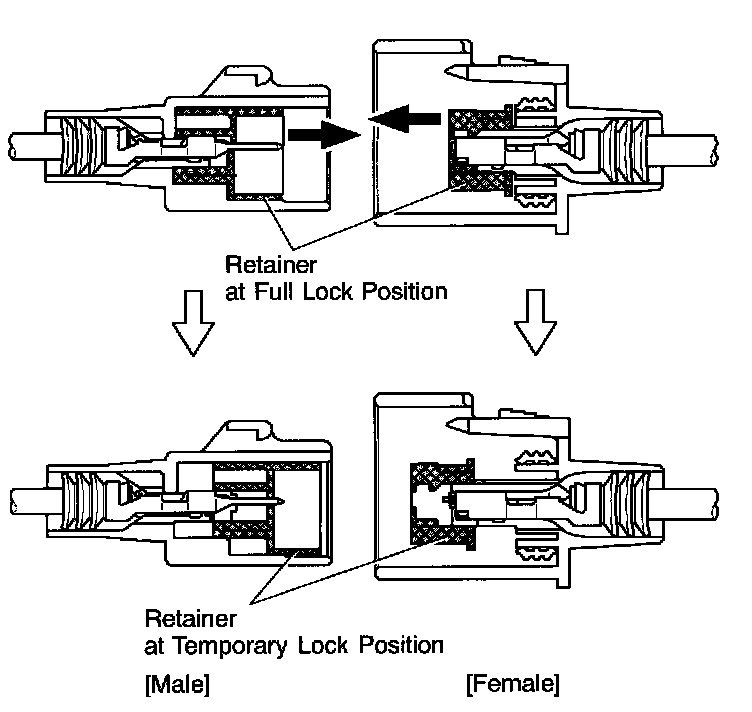 Retainer
at Full Lock Position

Retainer
at Temporary Lock Position

[Male]

[Female]