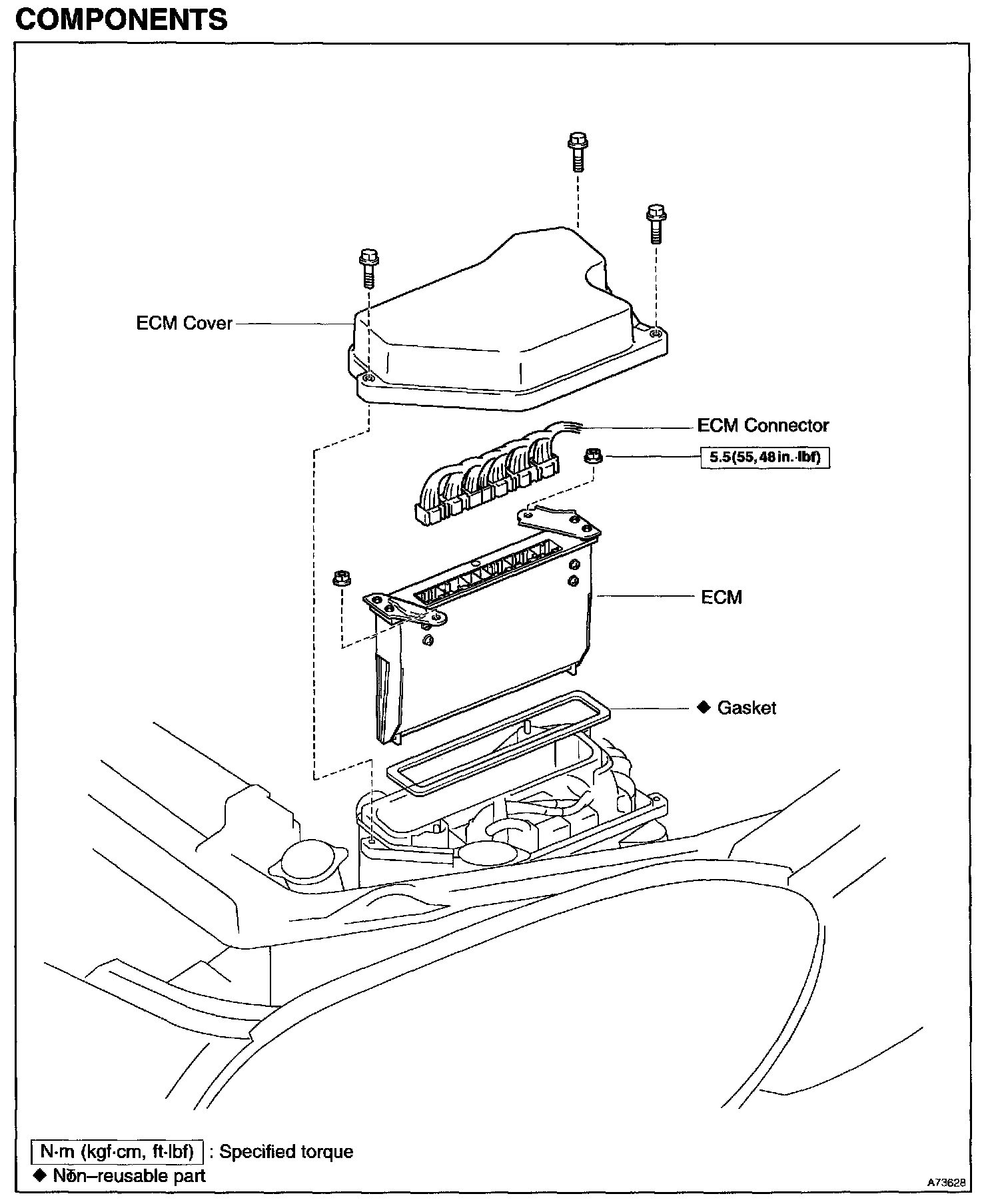 COMPONENTS

ECM Cover

ECM Connector

5.5(55, 48 in.·lbf)

ECM

◆ Gasket

N·m (kgf·cm, ft·lbf) : Specified torque
◆ Non–reusable part

A73628