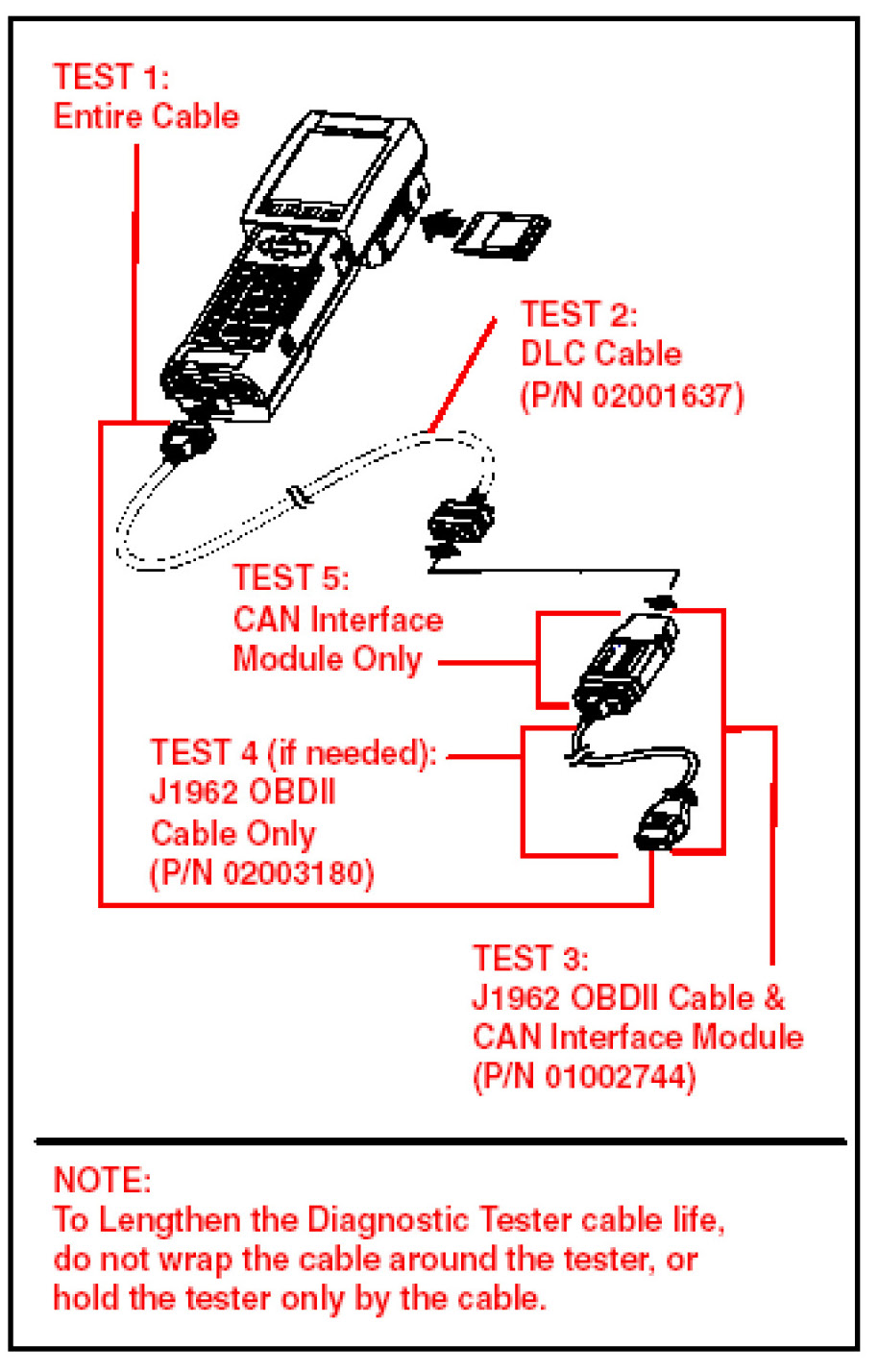 TEST 1:
Entire Cable

TEST 2:
DLC Cable
(P/N 02001637)

TEST 5:
CAN Interface
Module Only

TEST 4 (if needed):
J1962 OBDII
Cable Only
(P/N 02003180)

TEST 3:
J1962 OBDII Cable &
CAN Interface Module
(P/N 01002744)

NOTE:
To Lengthen the Diagnostic Tester cable life, do not wrap the cable around the tester, or hold the tester only by the cable.