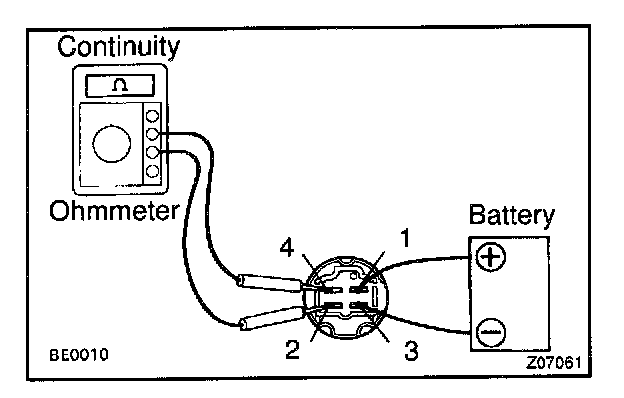 Continuity

Ω

Ohmmeter

Battery

4

1

2

3

+

−

BE0010

Z07061