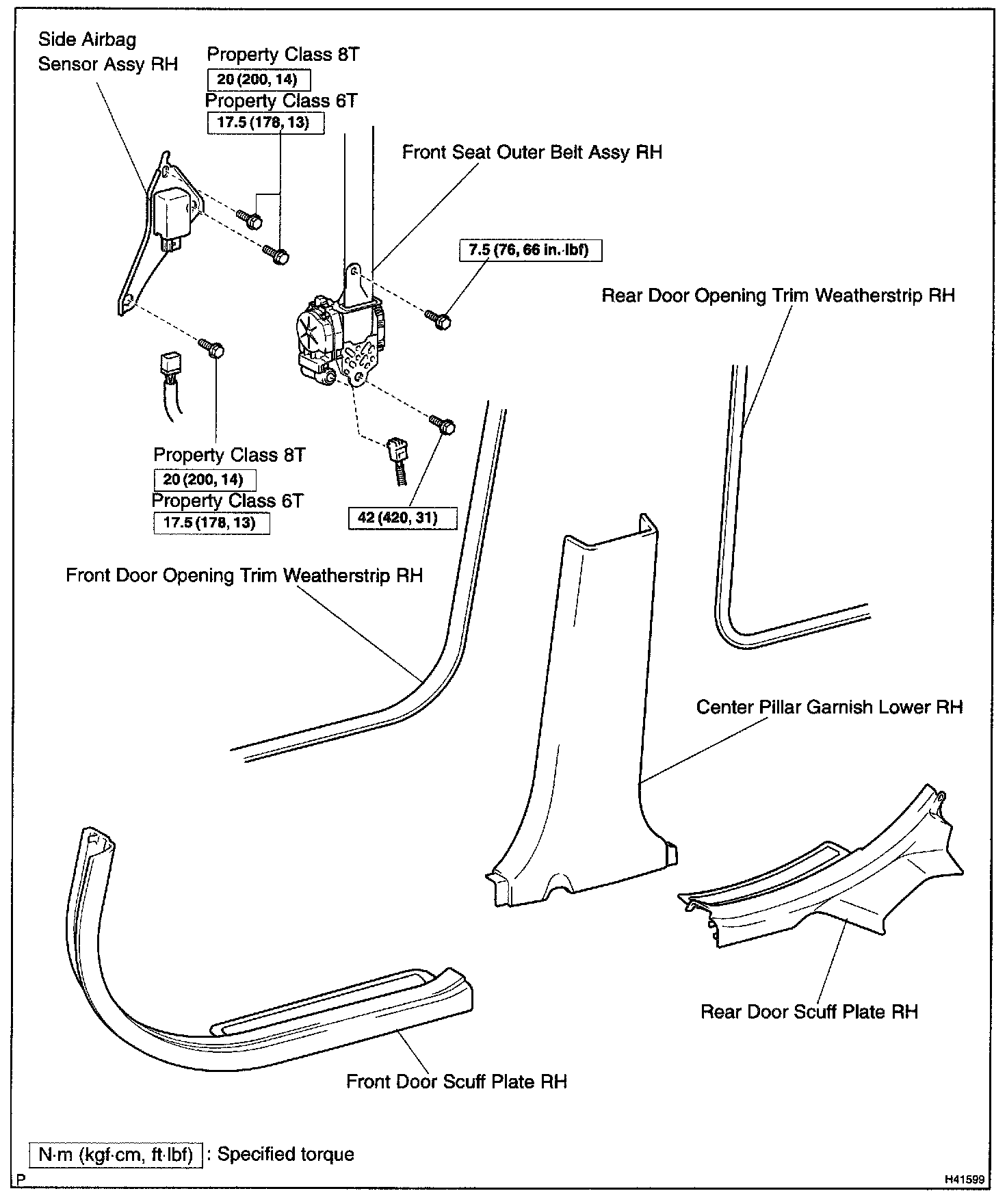 Side Airbag Sensor Assy RH

Property Class 8T
20 (200, 14)
Property Class 6T
17.5 (178, 13)

Front Seat Outer Belt Assy RH

7.5 (76, 66 in.·lbf)

Rear Door Opening Trim Weatherstrip RH

Property Class 8T
20 (200, 14)
Property Class 6T
17.5 (178, 13)

42 (420, 31)

Front Door Opening Trim Weatherstrip RH

Center Pillar Garnish Lower RH

Rear Door Scuff Plate RH

Front Door Scuff Plate RH

N·m (kgf·cm, ft·lbf) : Specified torque

P

H41599