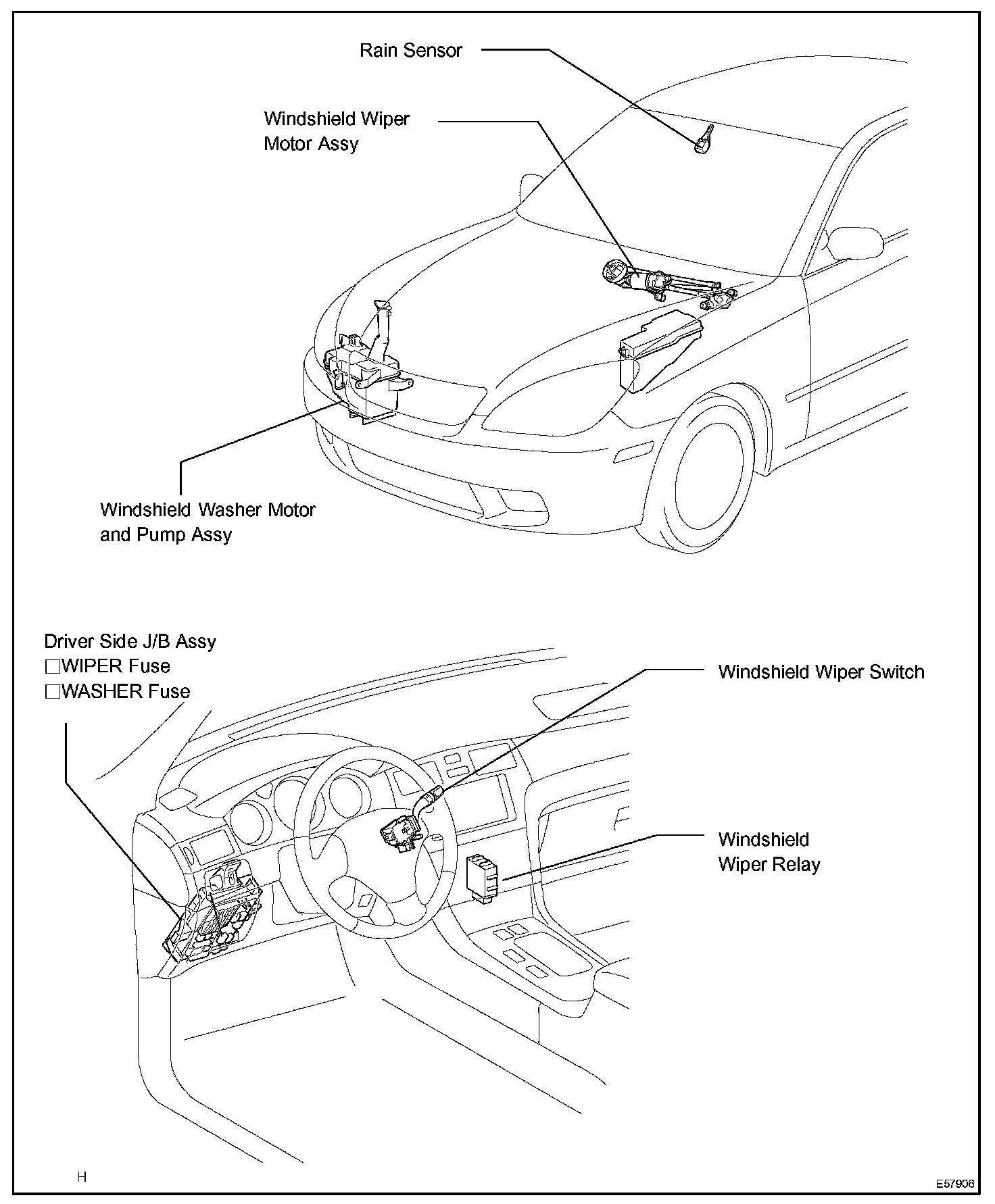 Rain Sensor

Windshield Wiper Motor Assy

Windshield Washer Motor and Pump Assy

Driver Side J/B Assy
□WIPER Fuse
□WASHER Fuse

Windshield Wiper Switch

Windshield Wiper Relay

H

E57906