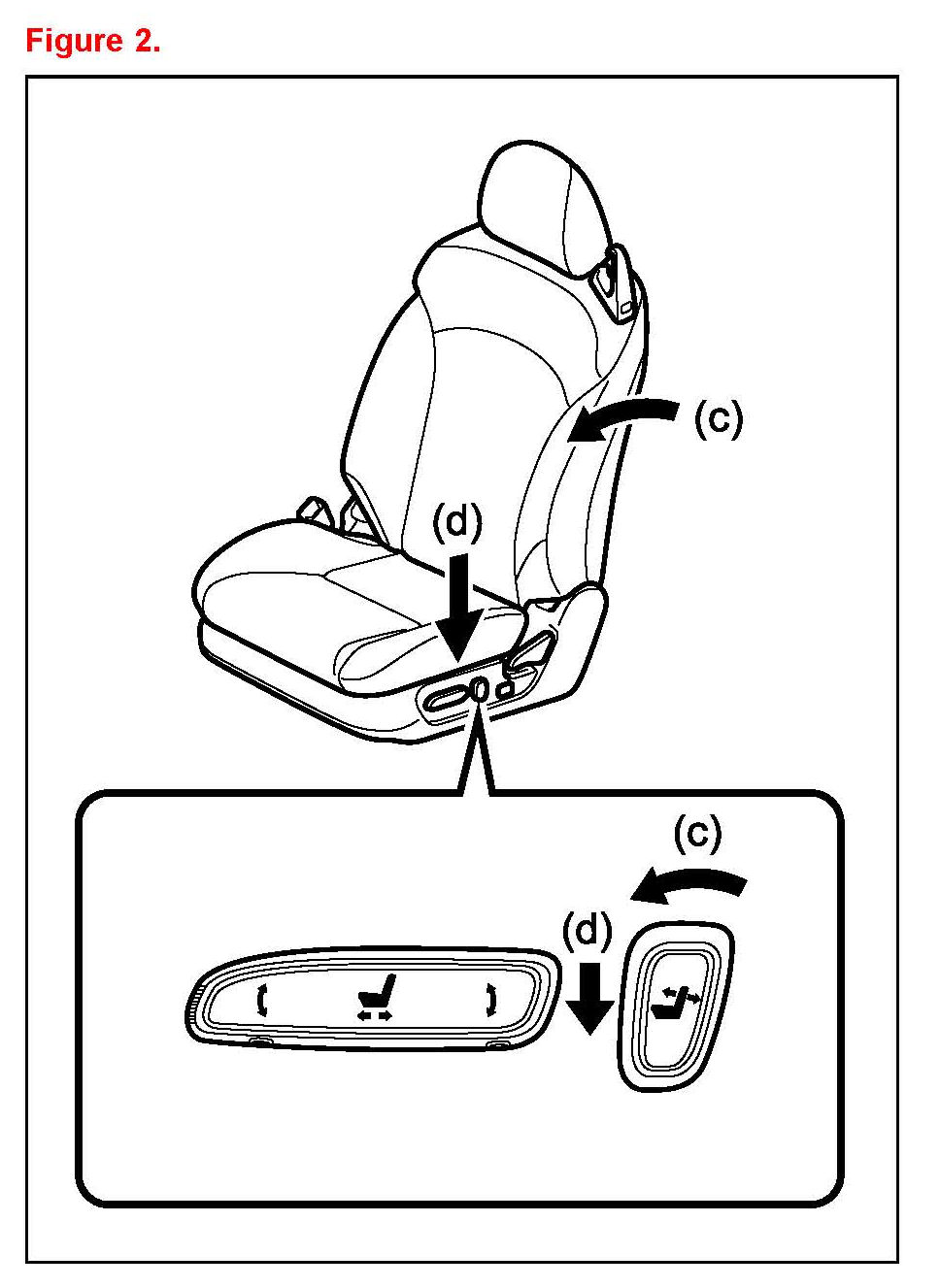 Figure 2.

(c)

(d)

(c)

(d)