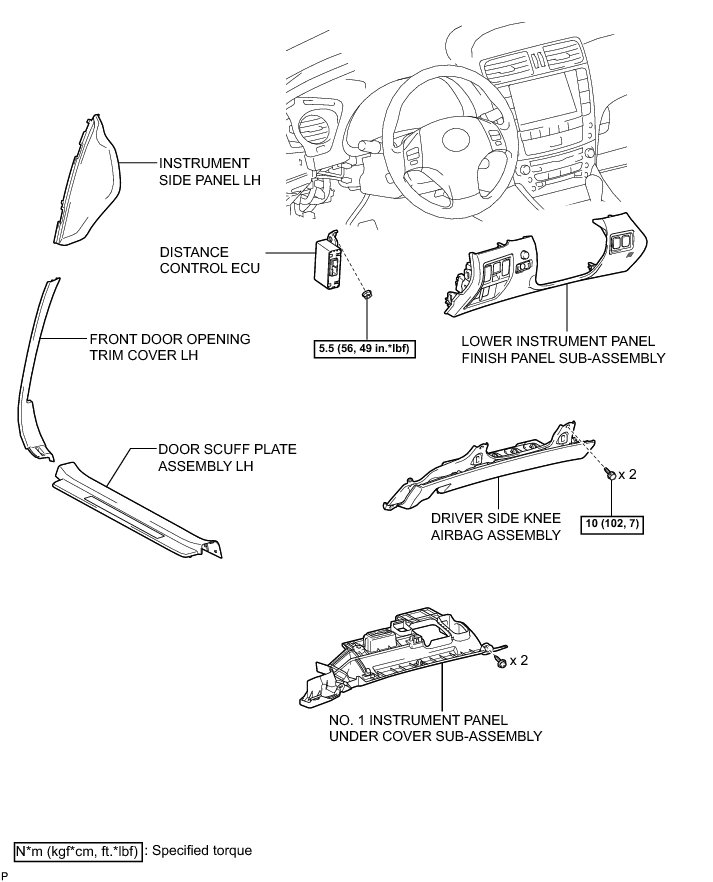 INSTRUMENT SIDE PANEL LH

DISTANCE CONTROL ECU

5.5 (56, 49 in.*lbf)

LOWER INSTRUMENT PANEL FINISH PANEL SUB-ASSEMBLY

FRONT DOOR OPENING TRIM COVER LH

DOOR SCUFF PLATE ASSEMBLY LH

x 2

DRIVER SIDE KNEE AIRBAG ASSEMBLY

10 (102, 7)

x 2

NO. 1 INSTRUMENT PANEL UNDER COVER SUB-ASSEMBLY

N*m (kgf*cm, ft.*lbf) : Specified torque

P