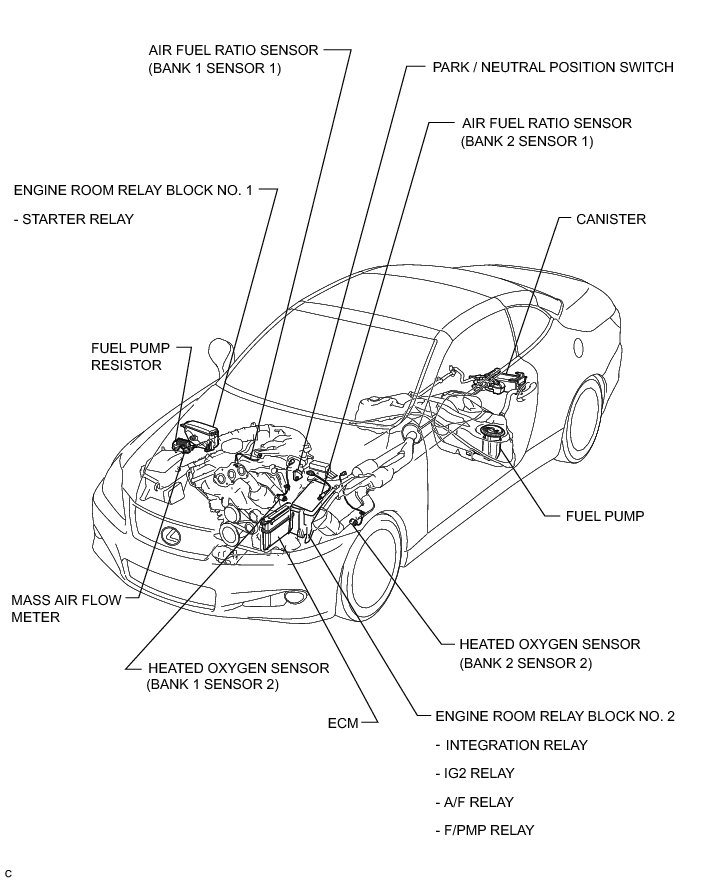 AIR FUEL RATIO SENSOR
(BANK 1 SENSOR 1)

PARK / NEUTRAL POSITION SWITCH

AIR FUEL RATIO SENSOR
(BANK 2 SENSOR 1)

ENGINE ROOM RELAY BLOCK NO. 1

- STARTER RELAY

CANISTER

FUEL PUMP
RESISTOR

FUEL PUMP

MASS AIR FLOW
METER

HEATED OXYGEN SENSOR
(BANK 2 SENSOR 2)

HEATED OXYGEN SENSOR
(BANK 1 SENSOR 2)

ECM

ENGINE ROOM RELAY BLOCK NO. 2

- INTEGRATION RELAY

- IG2 RELAY

- A/F RELAY

- F/PMP RELAY

C