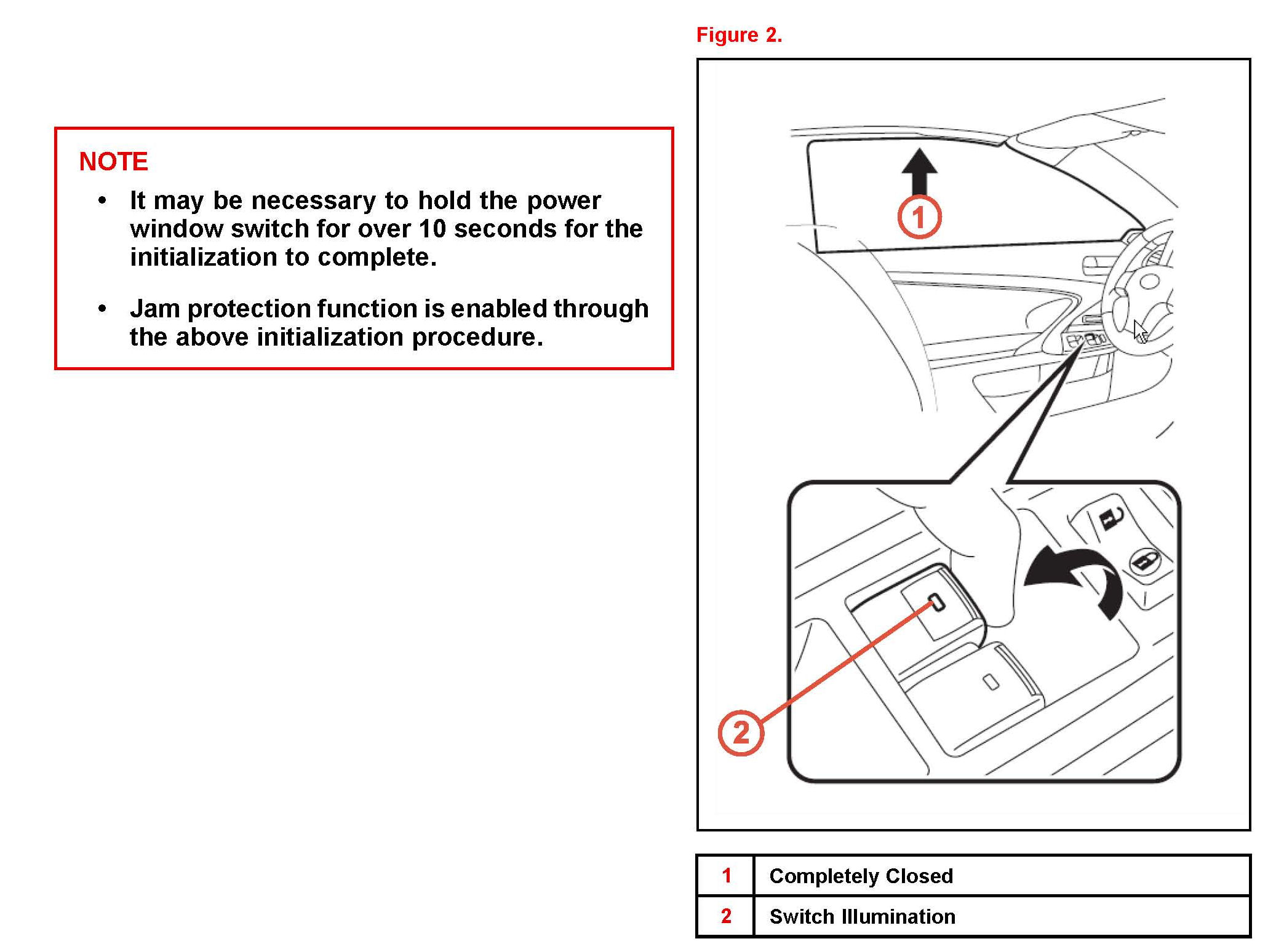 NOTE

• It may be necessary to hold the power window switch for over 10 seconds for the initialization to complete.

• Jam protection function is enabled through the above initialization procedure.

Figure 2.

1

2

| 1 | Completely Closed |
|---|---|
| 2 | Switch Illumination |