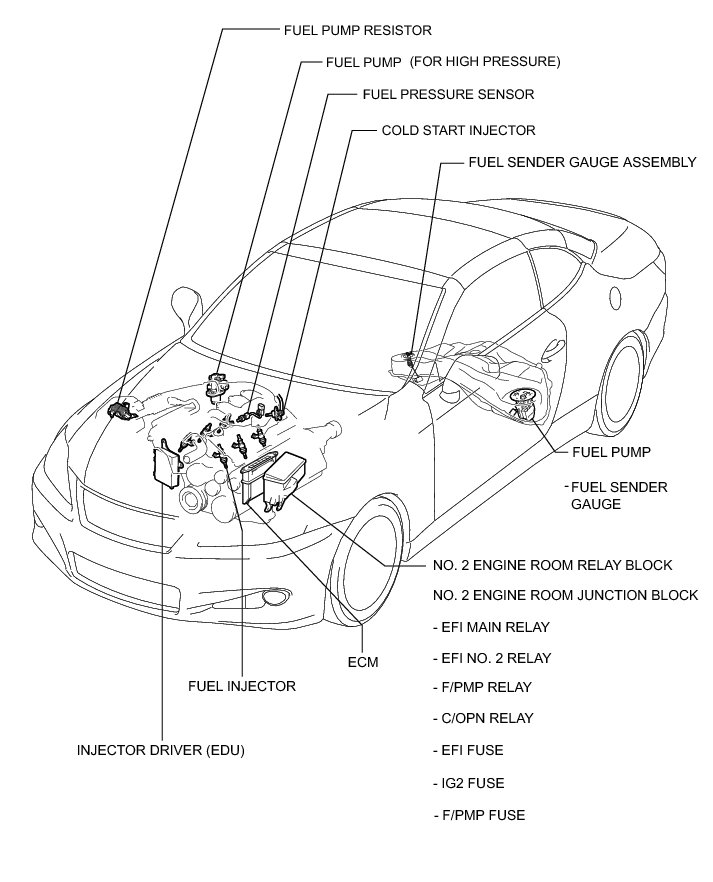 FUEL PUMP RESISTOR

FUEL PUMP (FOR HIGH PRESSURE)

FUEL PRESSURE SENSOR

COLD START INJECTOR

FUEL SENDER GAUGE ASSEMBLY

FUEL PUMP

- FUEL SENDER GAUGE

NO. 2 ENGINE ROOM RELAY BLOCK

NO. 2 ENGINE ROOM JUNCTION BLOCK

- EFI MAIN RELAY

- EFI NO. 2 RELAY

- F/PMP RELAY

- C/OPN RELAY

- EFI FUSE

- IG2 FUSE

- F/PMP FUSE

ECM

FUEL INJECTOR

INJECTOR DRIVER (EDU)