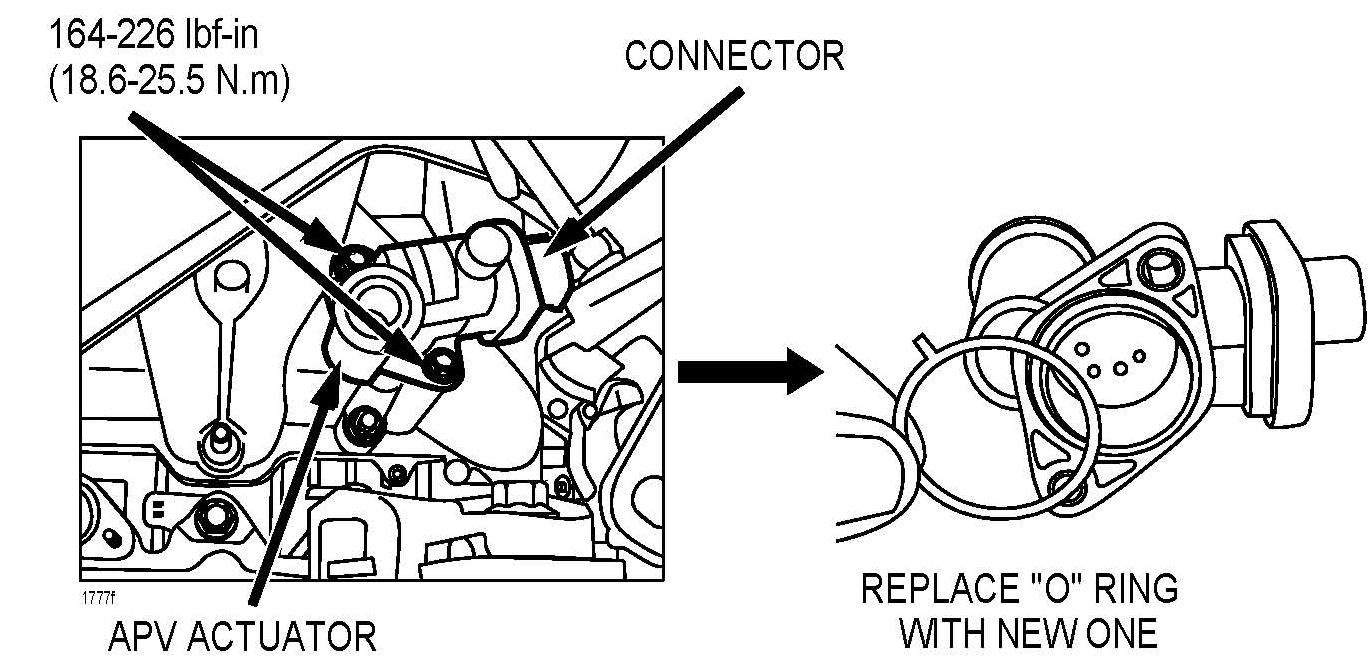 164-226 lbf-in
(18.6-25.5 N.m)

CONNECTOR

1777f

APV ACTUATOR

REPLACE "O" RING
WITH NEW ONE