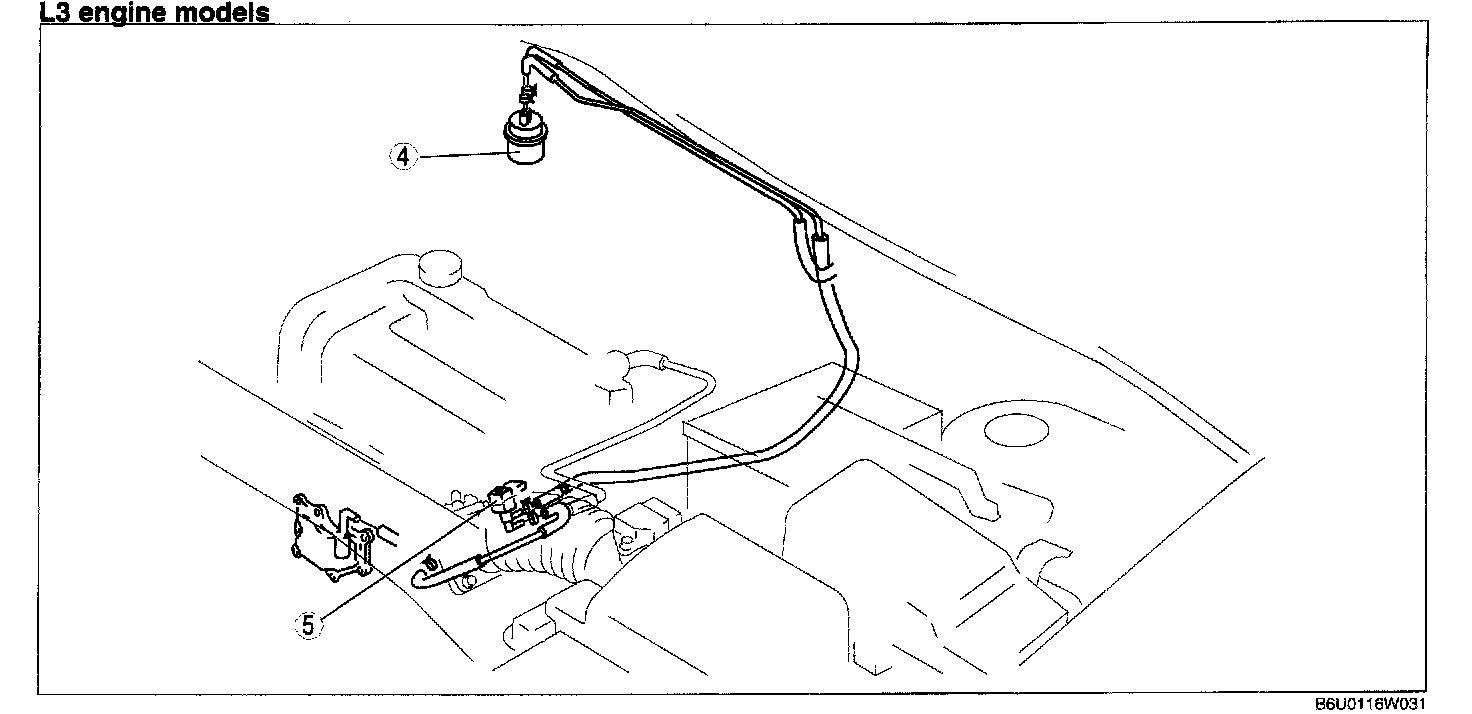 L3 engine models

4

5

B6U0116W031