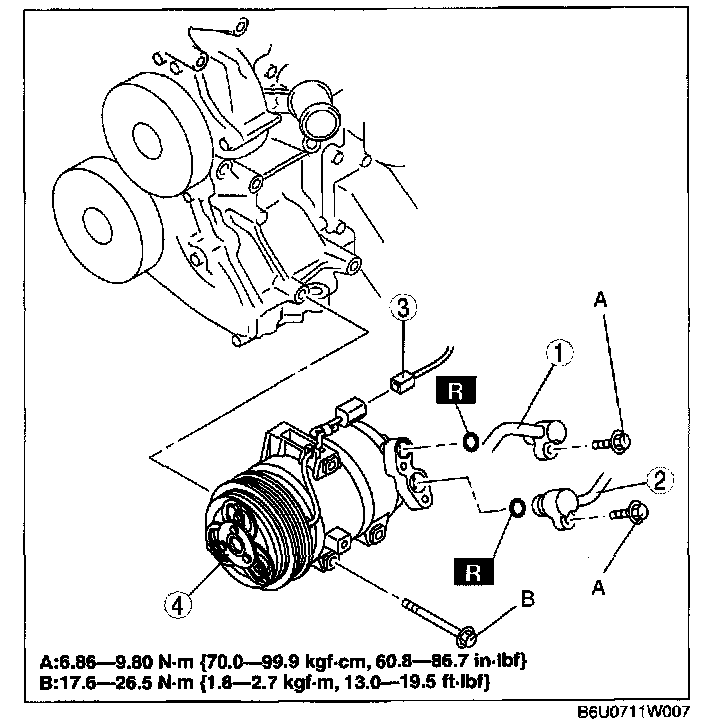 3

A

1

R

2

R

A

4

B

A:6.86—9.80 N·m {70.0—99.9 kgf·cm, 60.8—86.7 in·lbf}
B:17.6—26.5 N·m {1.8—2.7 kgf·m, 13.0—19.5 ft·lbf}

B6U0711W007