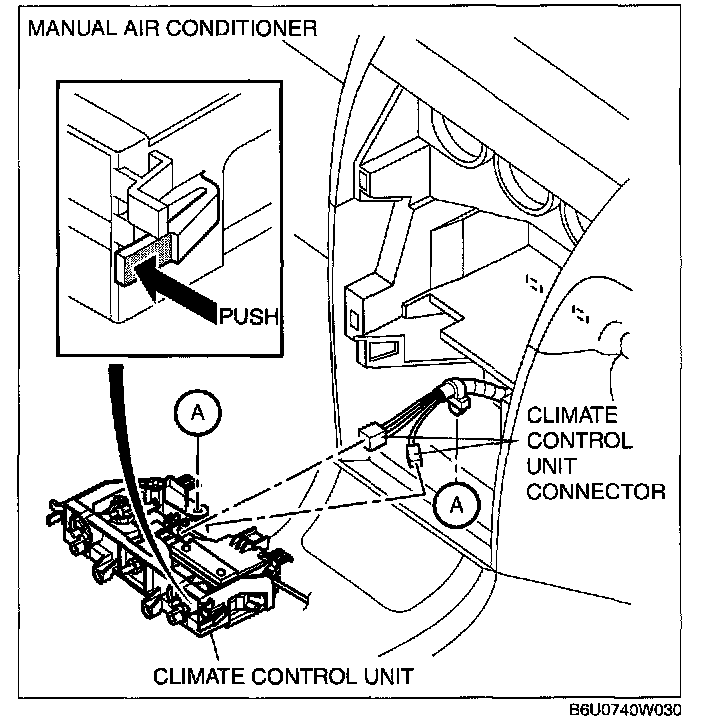 MANUAL AIR CONDITIONER

PUSH

A

CLIMATE CONTROL UNIT CONNECTOR

A

CLIMATE CONTROL UNIT

B6U0740W030