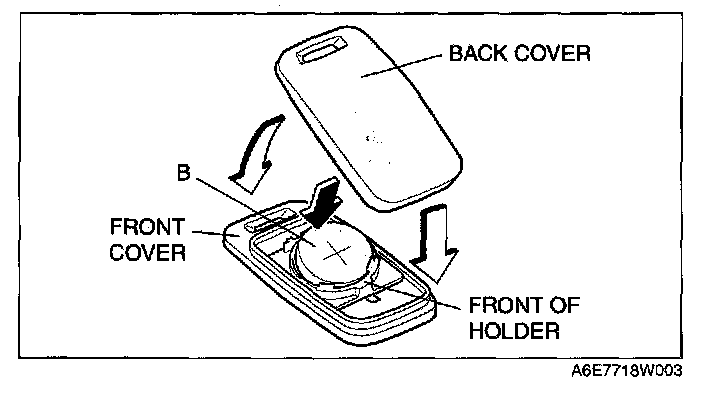 BACK COVER

B

FRONT COVER

FRONT OF HOLDER

A6E7718W003