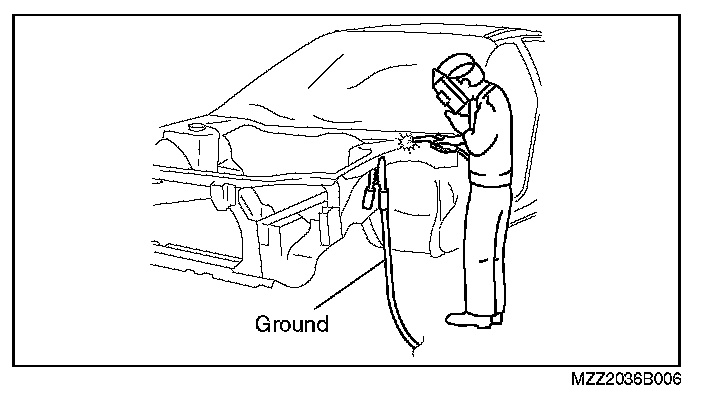 Ground

MZZ2036B006