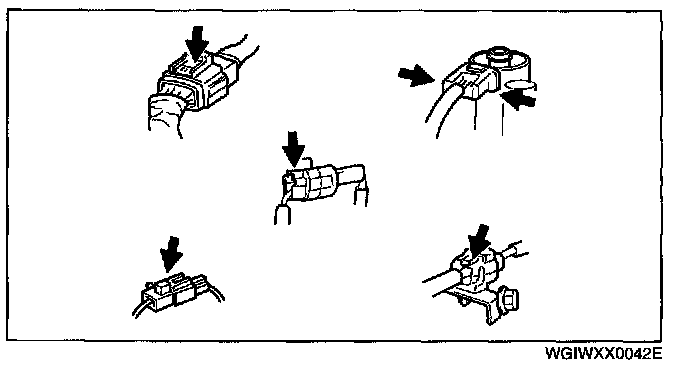 WGIWXX0042E