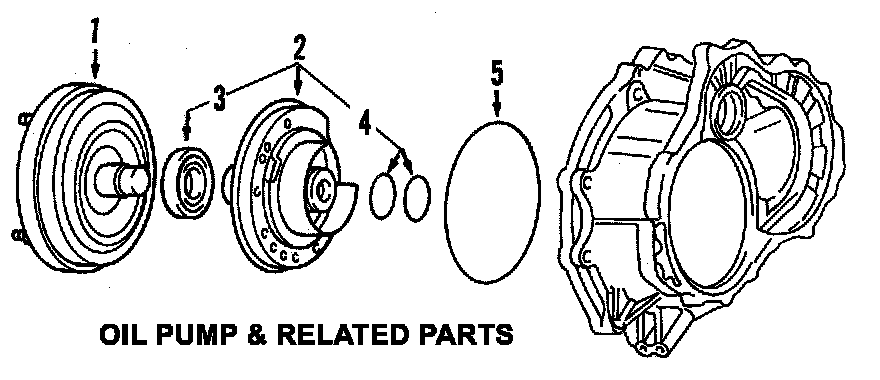 1
2
3
4
5
OIL PUMP & RELATED PARTS