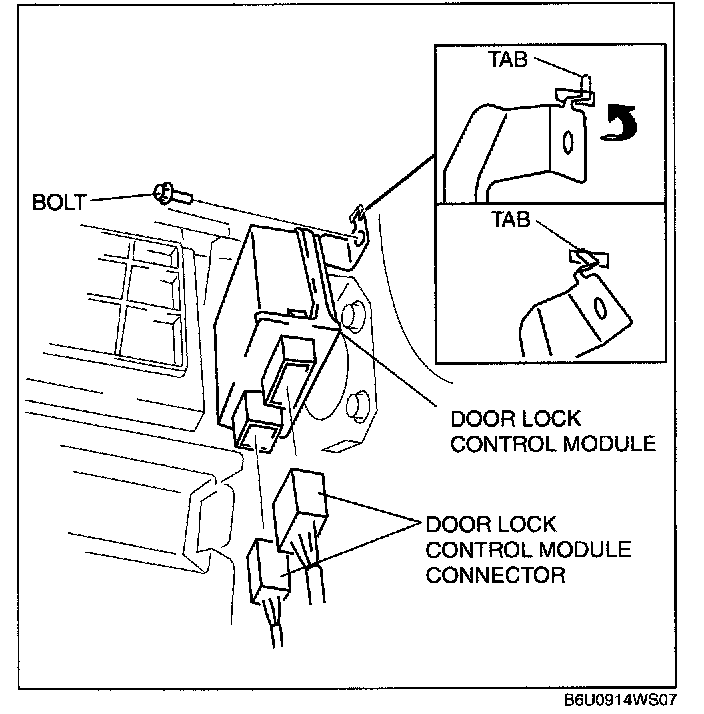 TAB

TAB

BOLT

DOOR LOCK CONTROL MODULE

DOOR LOCK CONTROL MODULE CONNECTOR

B6U0914WS07