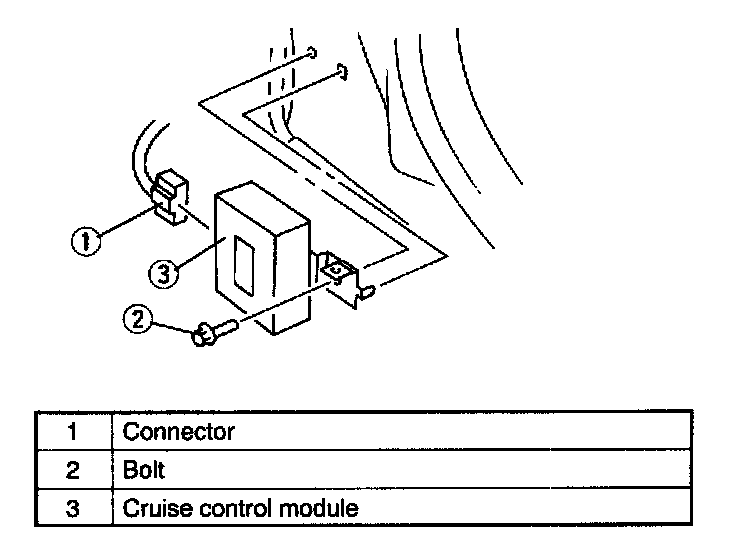 ①
③
②

| 1 | Connector |
|---|---|
| 2 | Bolt |
| 3 | Cruise control module |