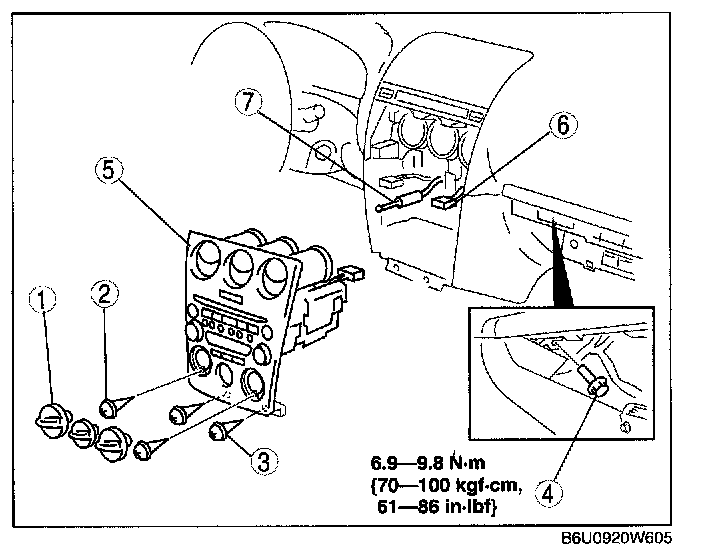 7

6

5

1

2

3

4

6.9—9.8 N·m
{70—100 kgf·cm,
61—86 in·lbf}

B6U0920W605