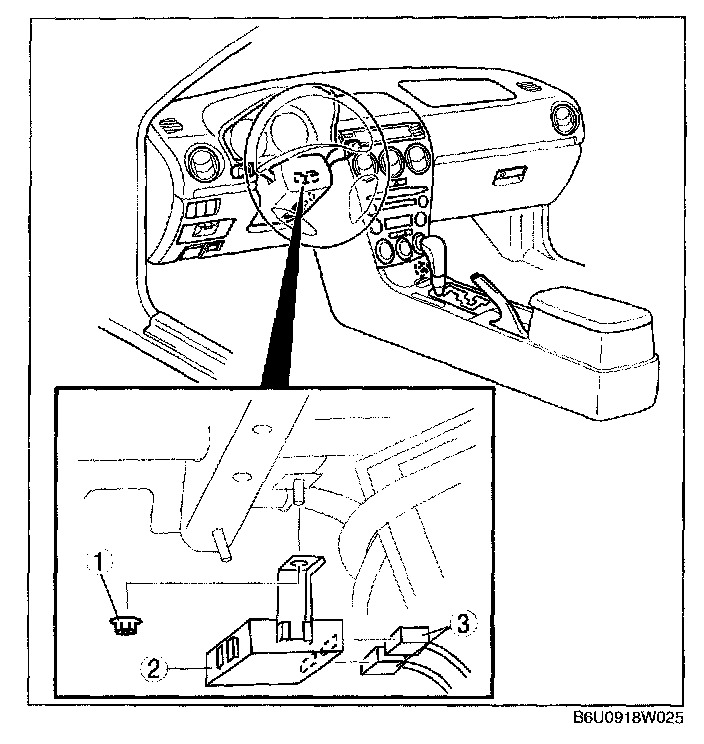 1

2

3

B6U0918W025