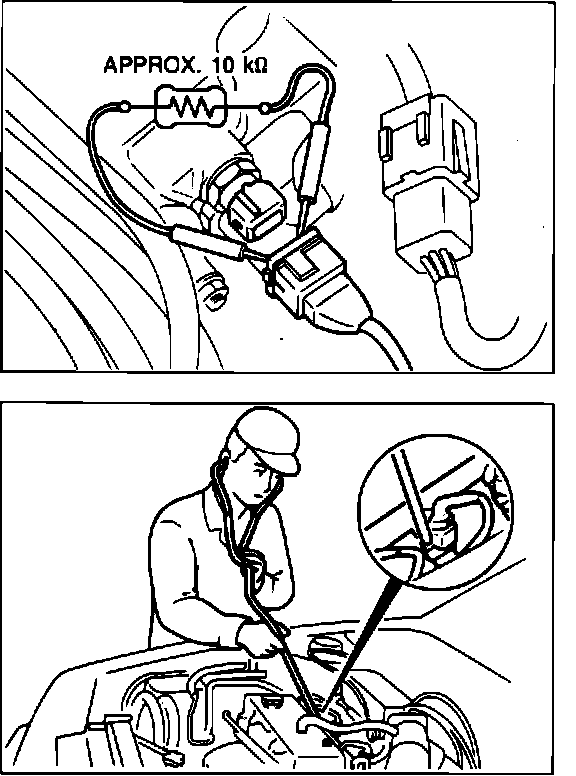 APPROX. 10 kΩ