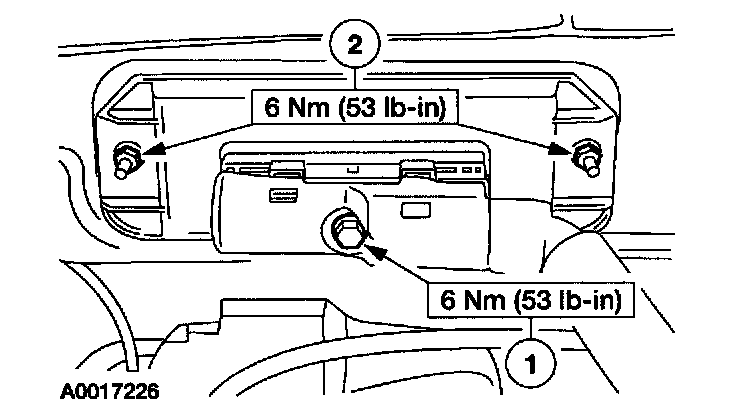 2

6 Nm (53 lb-in)

6 Nm (53 lb-in)

1

A0017226